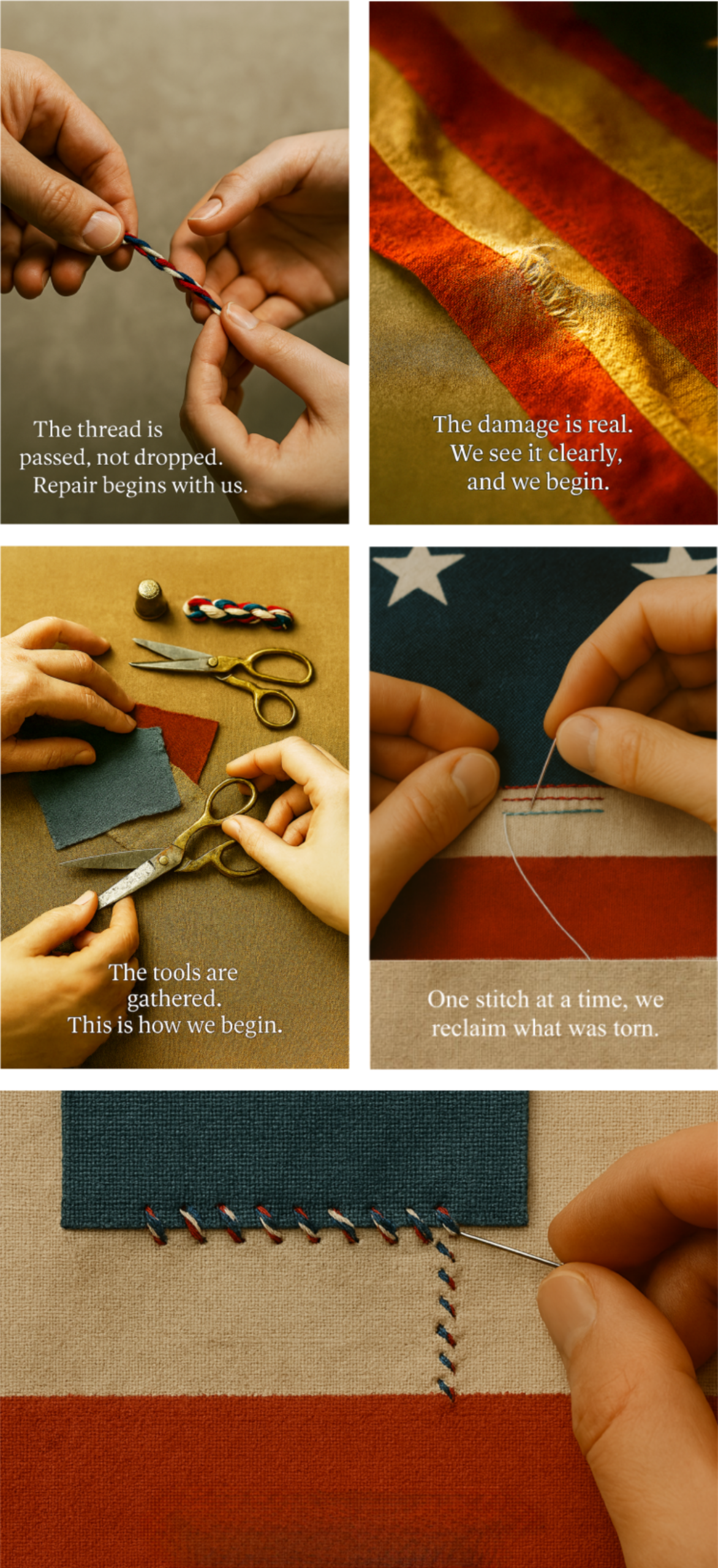 The thread is passed, not dropped. Repair begins with us.

The damage is real. We see it clearly, and we begin.

The tools are gathered. This is how we begin.

One stitch at a time, we reclaim what was torn.